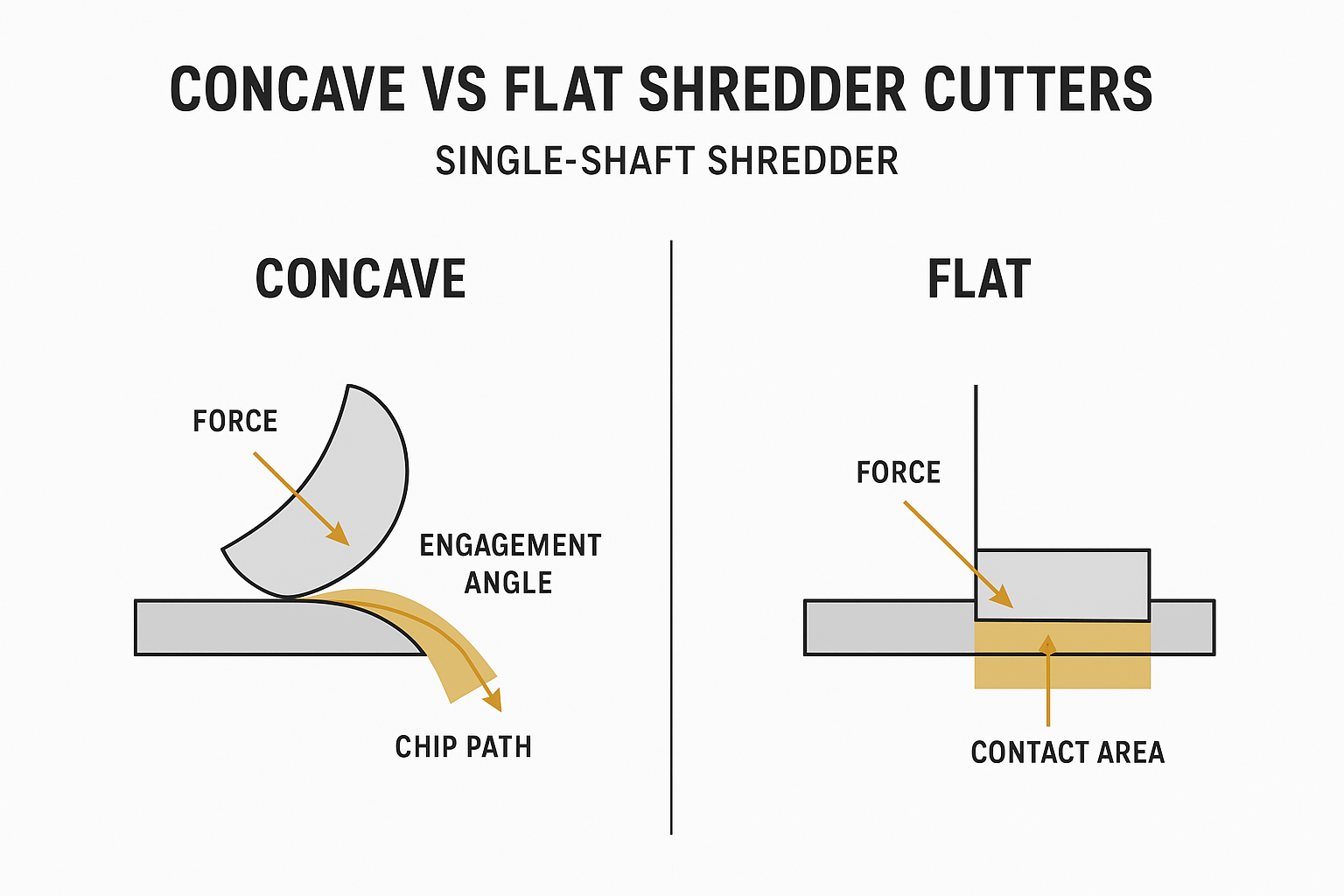 CONCAVE VS FLAT SHREDDER CUTTERS

SINGLE-SHAFT SHREDDER

CONCAVE

FORCE

ENGAGEMENT ANGLE

CHIP PATH

FLAT

FORCE

CONTACT AREA